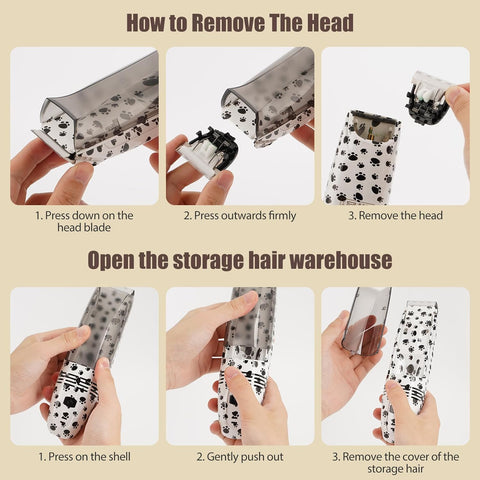 How to Remove The Head

1. Press down on the head blade

2. Press outwards firmly

3. Remove the head

Open the storage hair warehouse

1. Press on the shell

2. Gently push out

3. Remove the cover of the storage hair