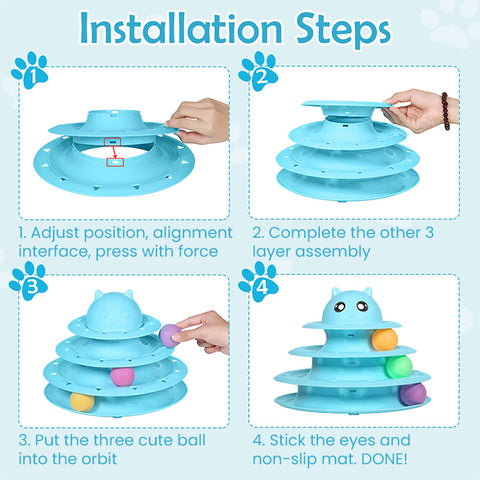 Installation Steps

1

1. Adjust position, alignment interface, press with force

2

2. Complete the other 3 layer assembly

3

3. Put the three cute ball into the orbit

4

4. Stick the eyes and non-slip mat. DONE!